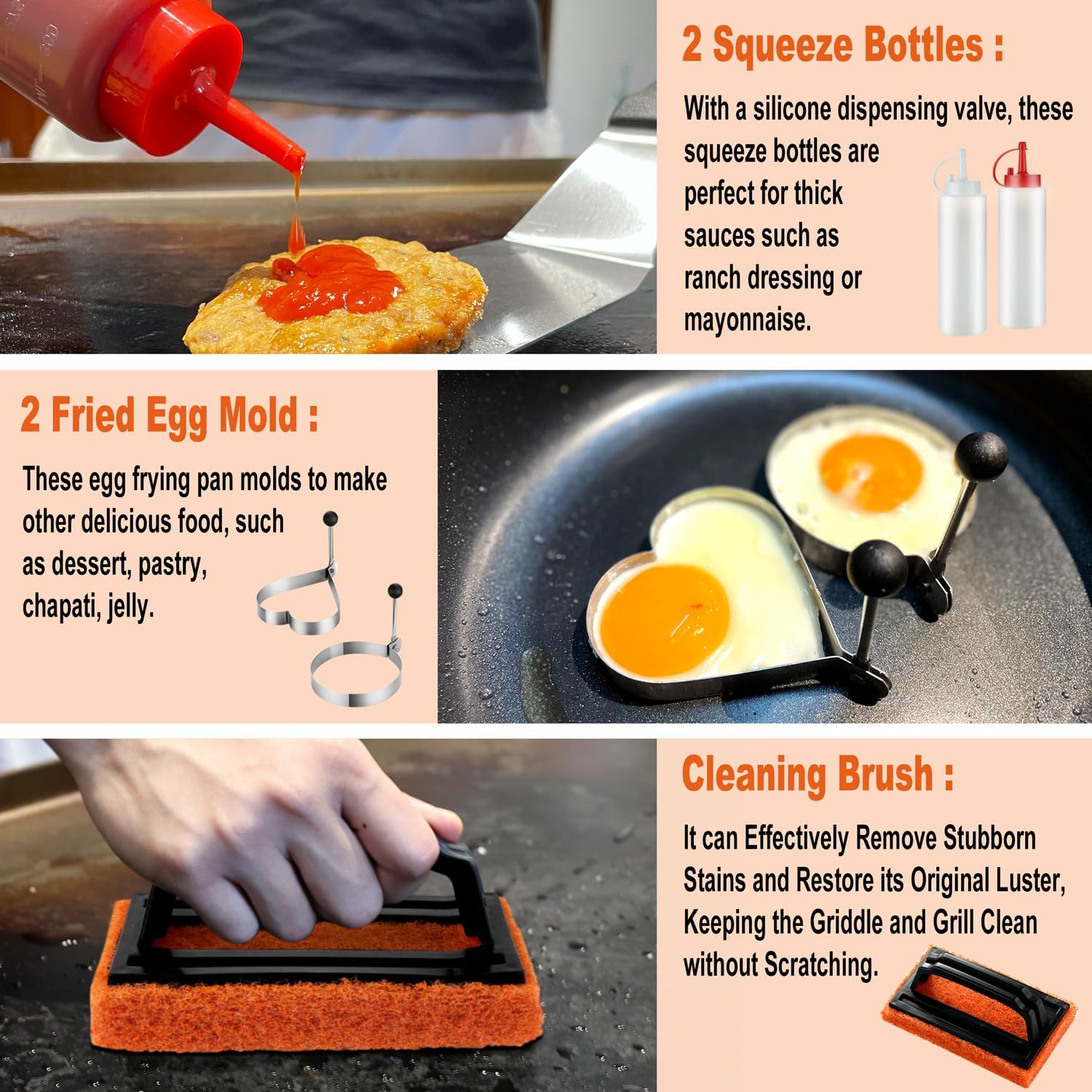 2 Squeeze Bottles :

With a silicone dispensing valve, these squeeze bottles are perfect for thick sauces such as ranch dressing or mayonnaise.

2 Fried Egg Mold :

These egg frying pan molds to make other delicious food, such as dessert, pastry, chapati, jelly.

Cleaning Brush :

It can Effectively Remove Stubborn Stains and Restore its Original Luster, Keeping the Griddle and Grill Clean without Scratching.