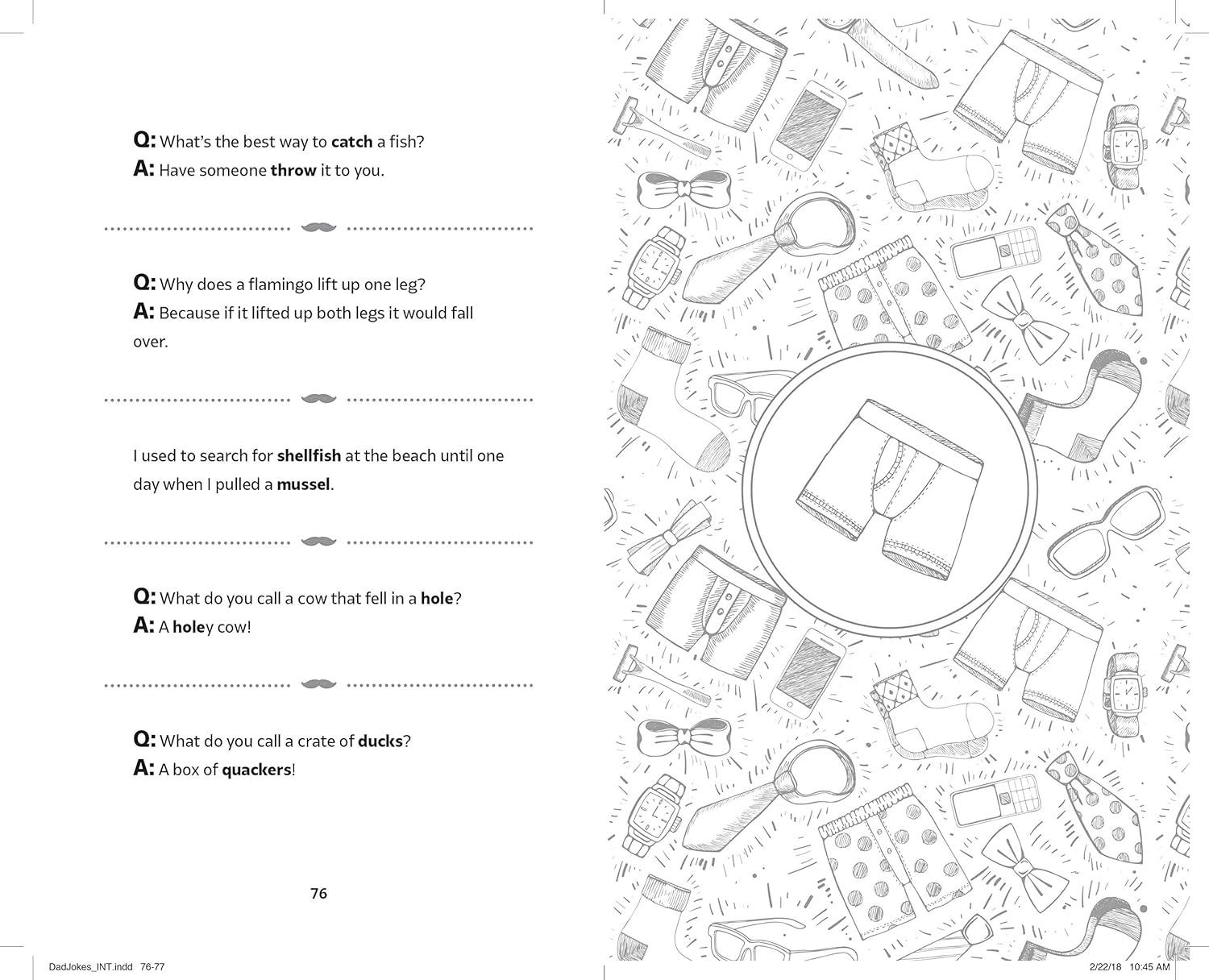 Q: What's the best way to catch a fish?
A: Have someone throw it to you.

Q: Why does a flamingo lift up one leg?
A: Because if it lifted up both legs it would fall over.

I used to search for shellfish at the beach until one day when I pulled a mussel.

Q: What do you call a cow that fell in a hole?
A: A holey cow!

Q: What do you call a crate of ducks?
A: A box of quackers!

76

DadJokes_INT.indd 76-77

2/22/18 10:45 AM