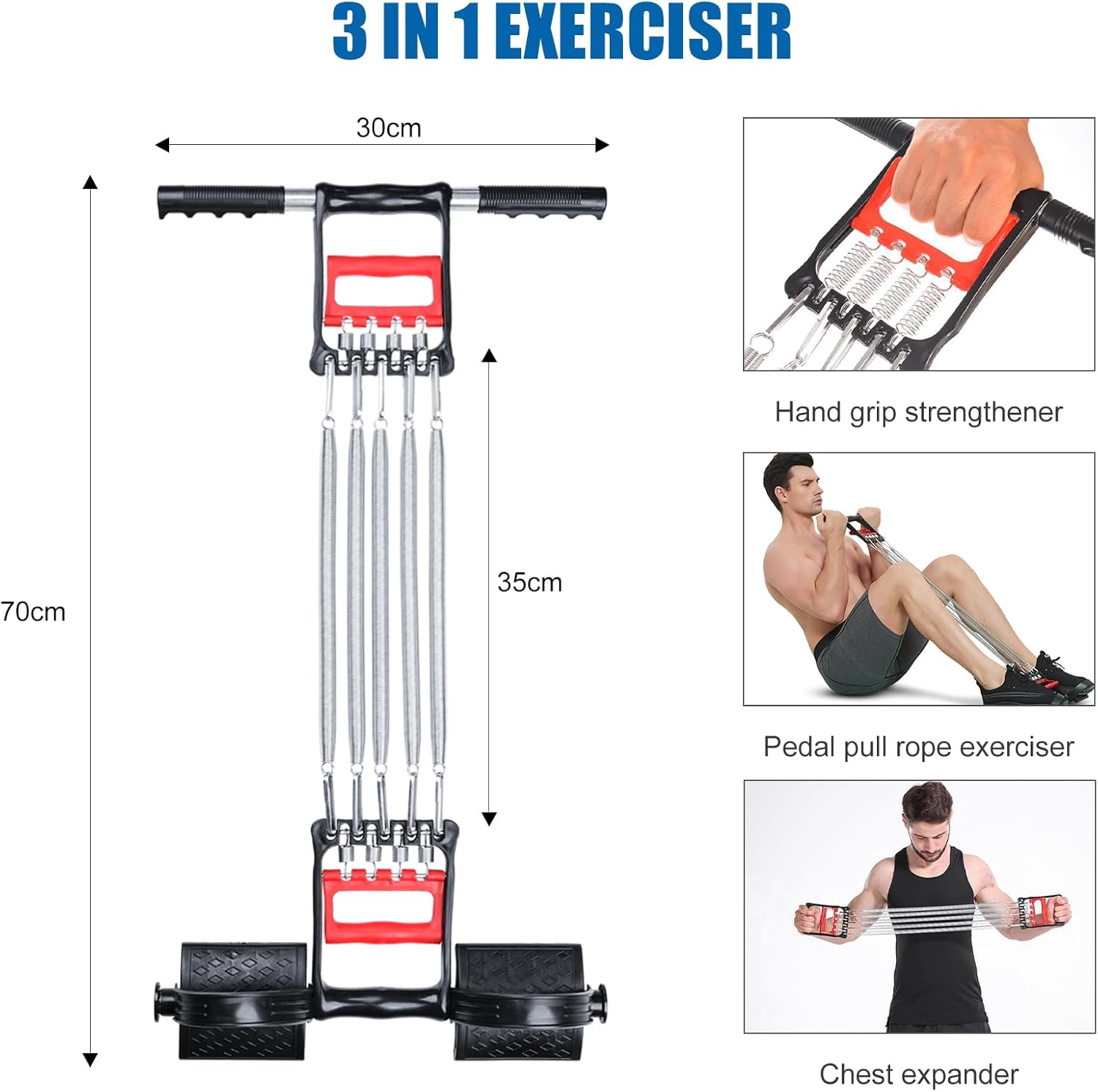 3 IN 1 EXERCISER

30cm

70cm

35cm

Hand grip strengthener

Pedal pull rope exerciser

Chest expander