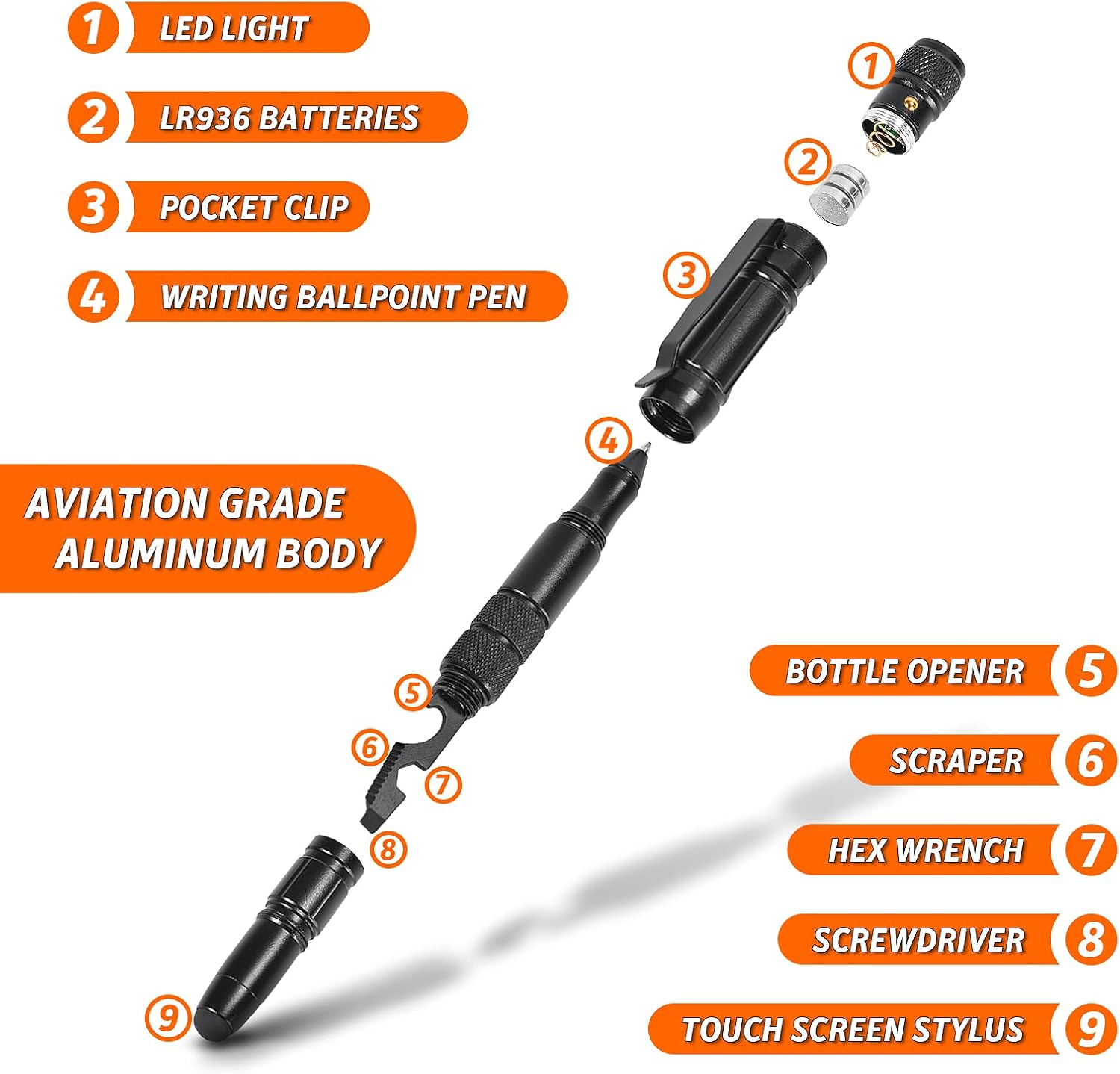 1 LED LIGHT

2 LR936 BATTERIES

3 POCKET CLIP

4 WRITING BALLPOINT PEN

1

2

3

4

AVIATION GRADE ALUMINUM BODY

5

6

7

8

9

BOTTLE OPENER 5

SCRAPER 6

HEX WRENCH 7

SCREWDRIVER 8

TOUCH SCREEN STYLUS 9