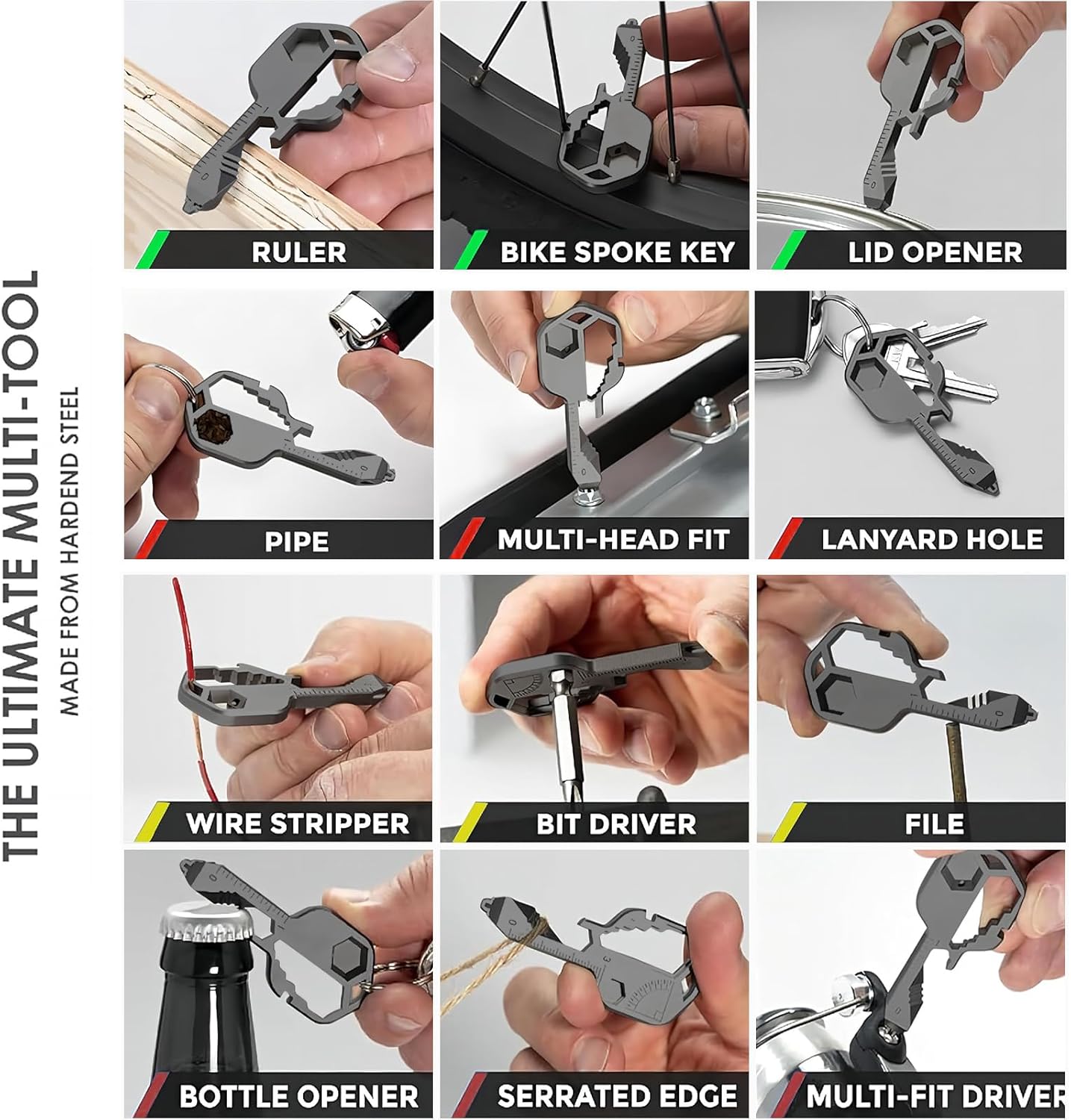 THE ULTIMATE MULTI-TOOL
MADE FROM HARDEND STEEL

RULER

BIKE SPOKE KEY

LID OPENER

PIPE

MULTI-HEAD FIT

LANYARD HOLE

WIRE STRIPPER

BIT DRIVER

FILE

BOTTLE OPENER

SERRATED EDGE

MULTI-FIT DRIVER