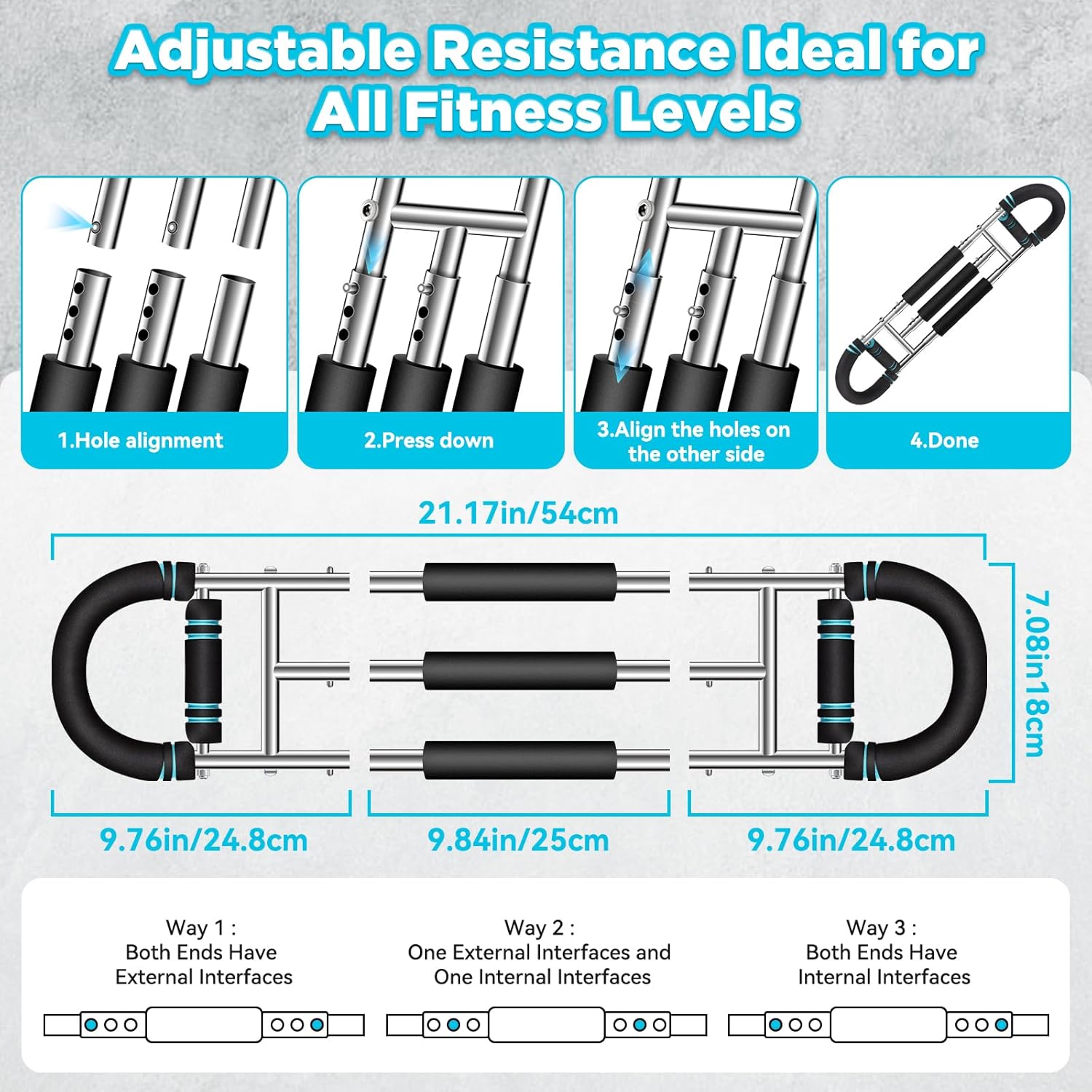 Adjustable Resistance Ideal for All Fitness Levels

1.Hole alignment

2.Press down

3.Align the holes on the other side

4.Done

21.17in/54cm

7.08in18cm

9.76in/24.8cm

9.84in/25cm

9.76in/24.8cm

Way 1 :
Both Ends Have
External Interfaces

Way 2 :
One External Interfaces and
One Internal Interfaces

Way 3 :
Both Ends Have
Internal Interfaces