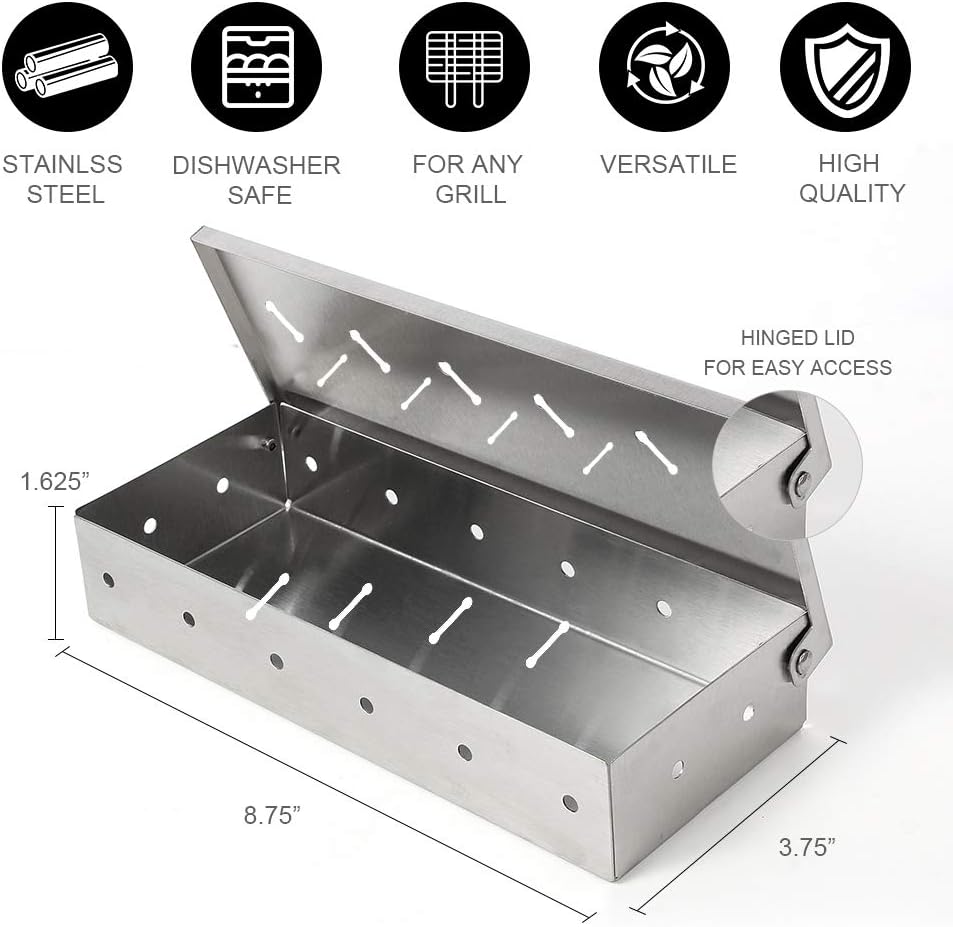 STAINLSS STEEL

DISHWASHER SAFE

FOR ANY GRILL

VERSATILE

HIGH QUALITY

HINGED LID FOR EASY ACCESS

1.625”

8.75”

3.75”