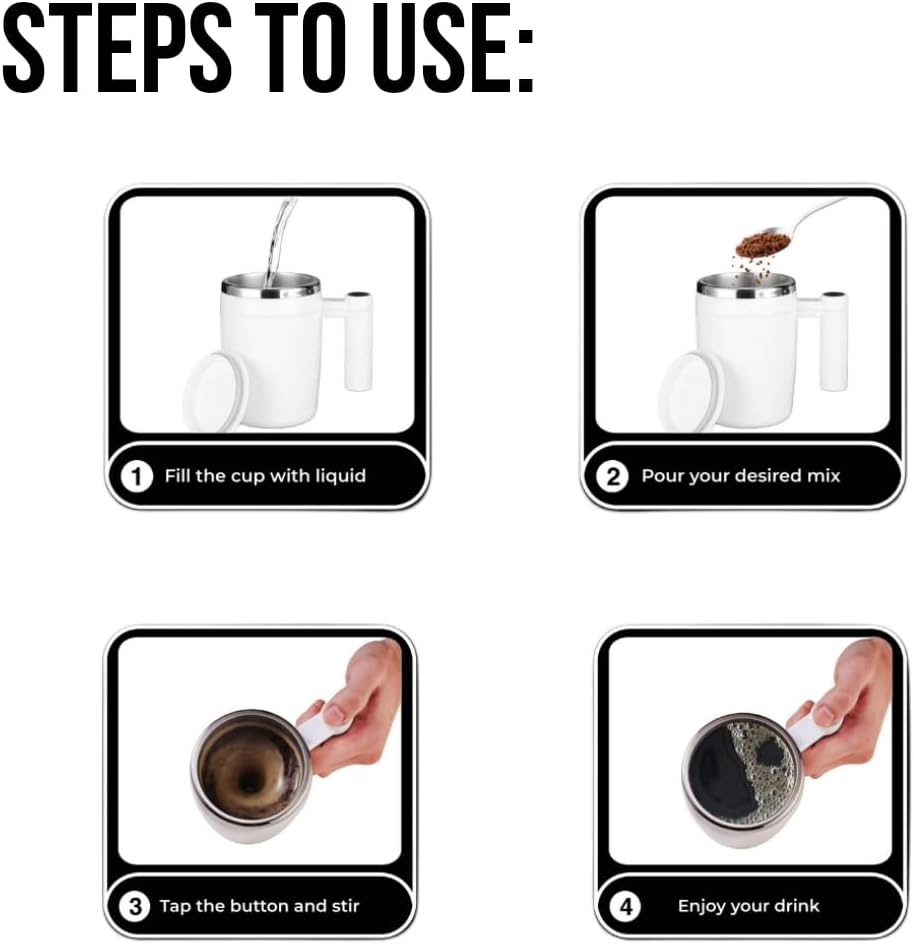 STEPS TO USE:

1 Fill the cup with liquid

2 Pour your desired mix

3 Tap the button and stir

4 Enjoy your drink